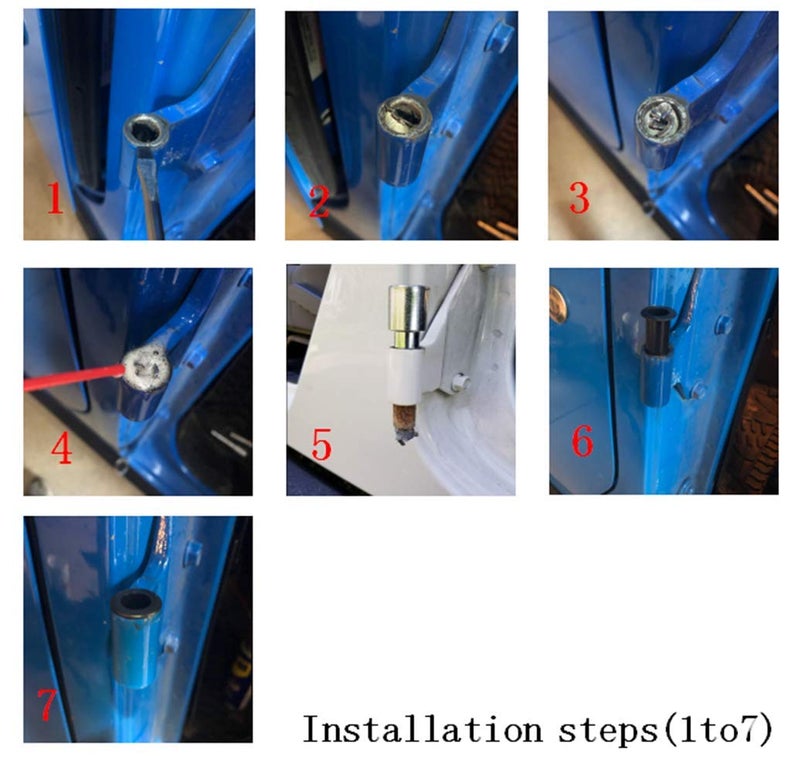 1

2

3

4

5

6

7

Installation steps(1to7)